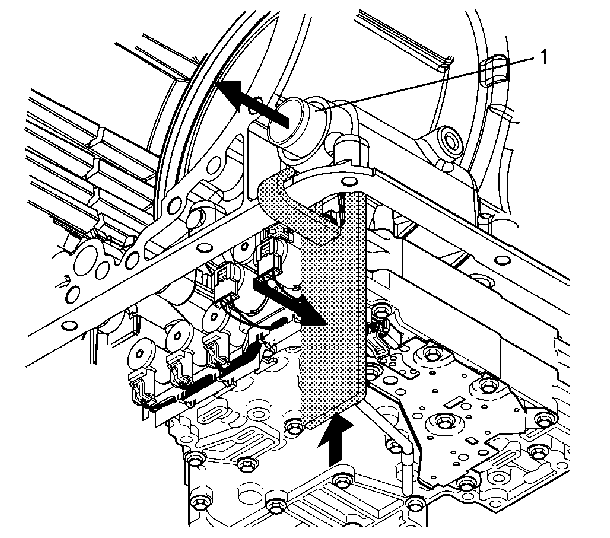 1