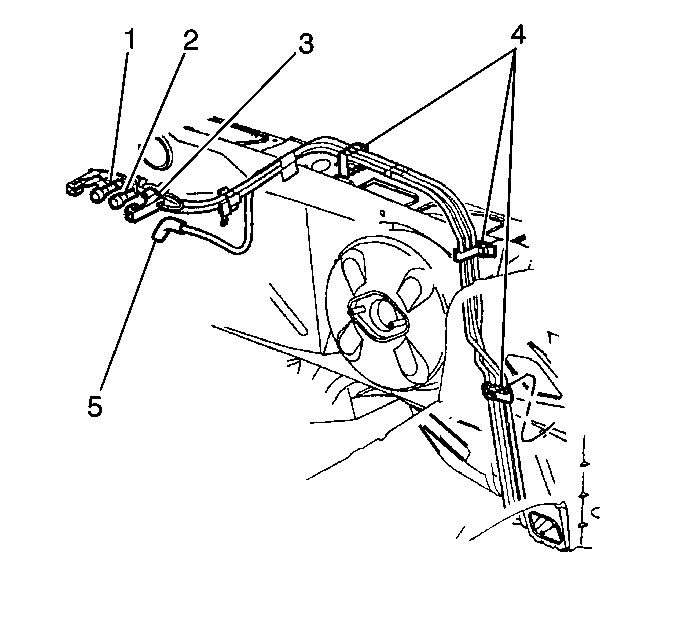 1
2
3
4
5