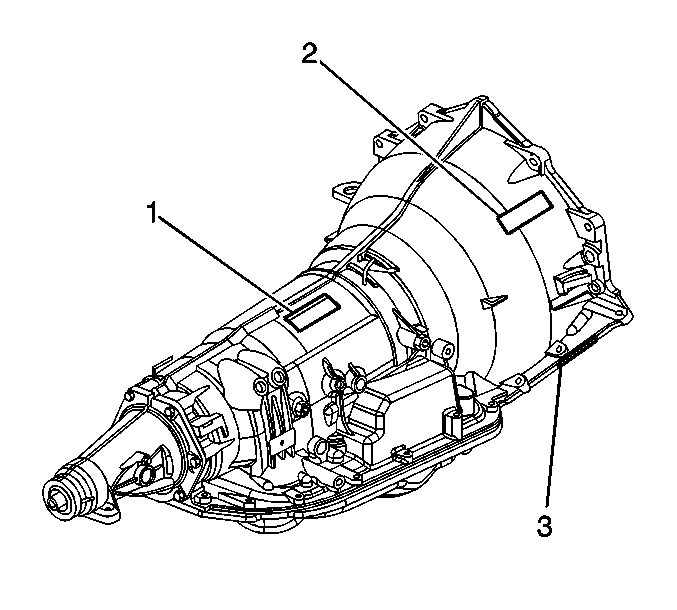 2

1

3