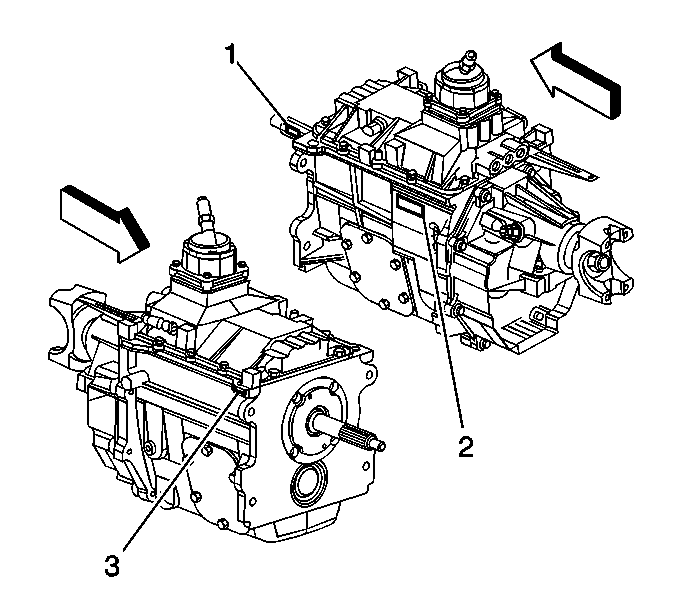 1
2
3