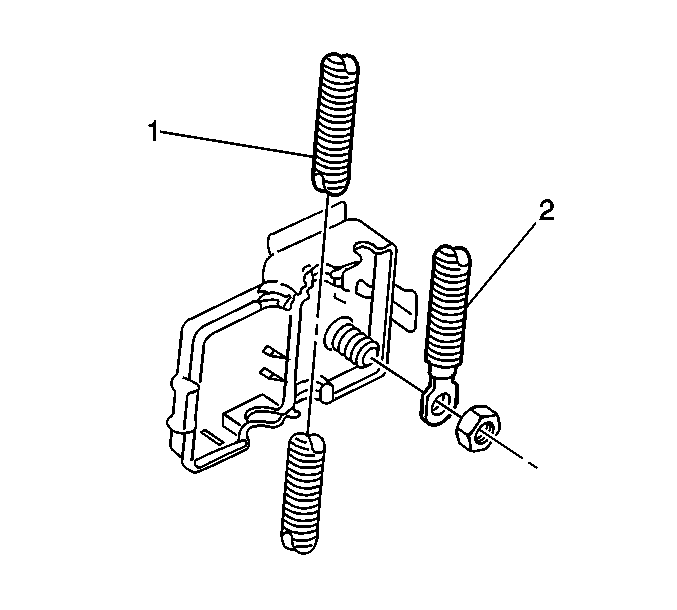 1
2