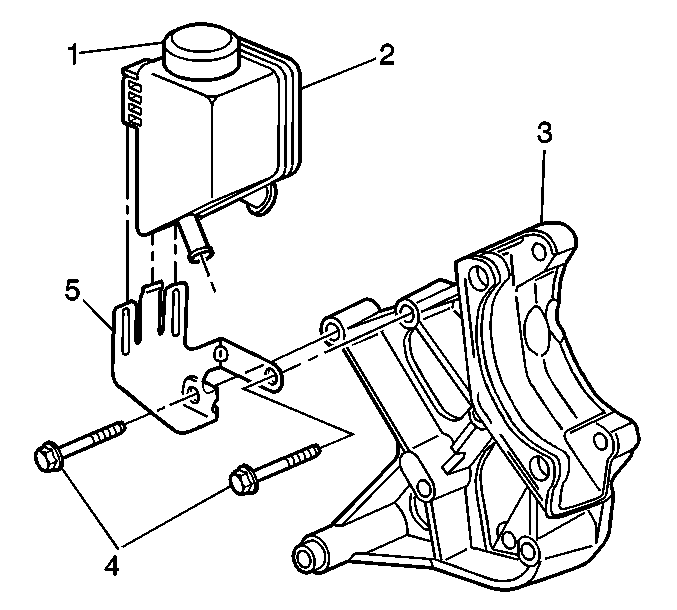 1
2
3
5
4