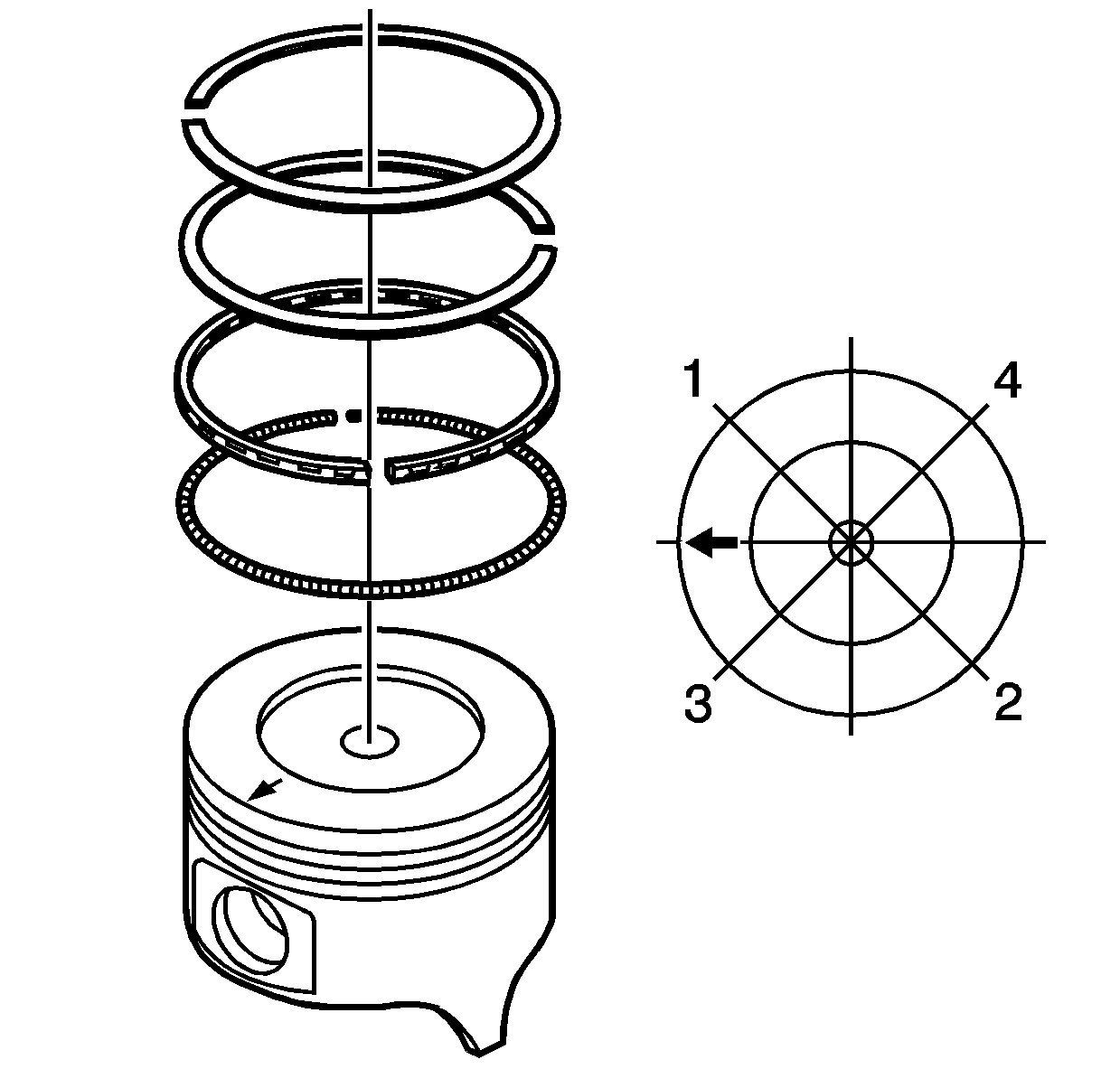 1
4
3
2