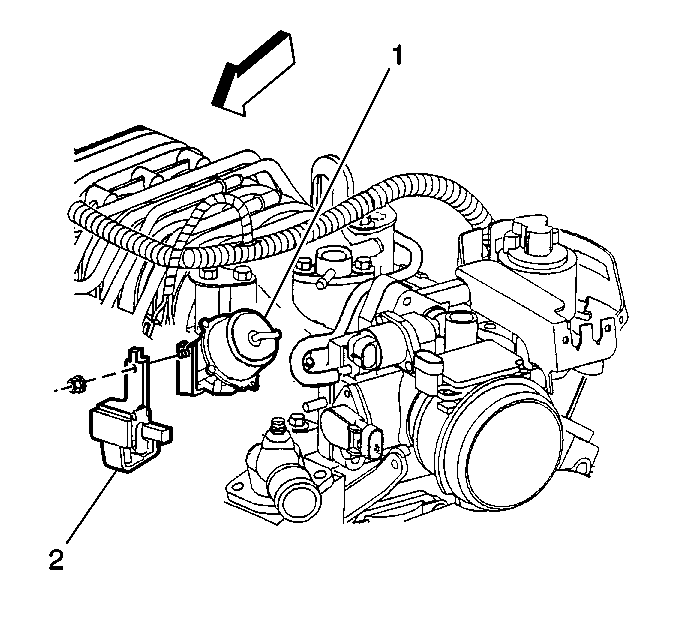 1

2