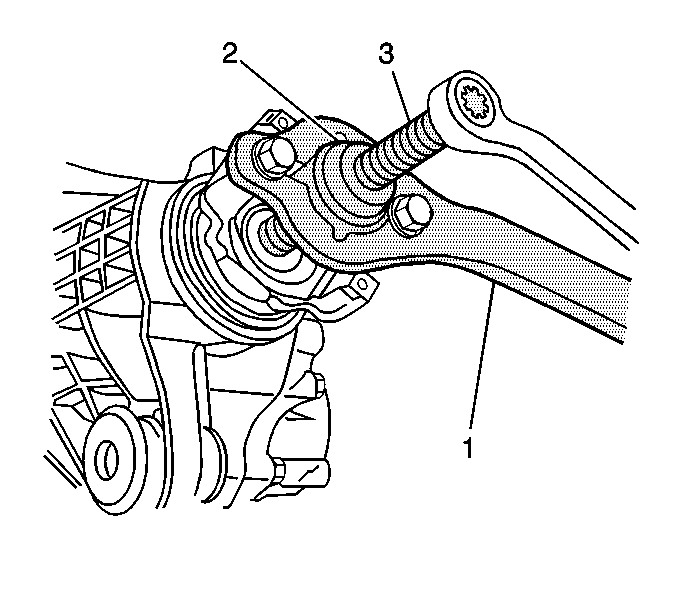 2
3
1