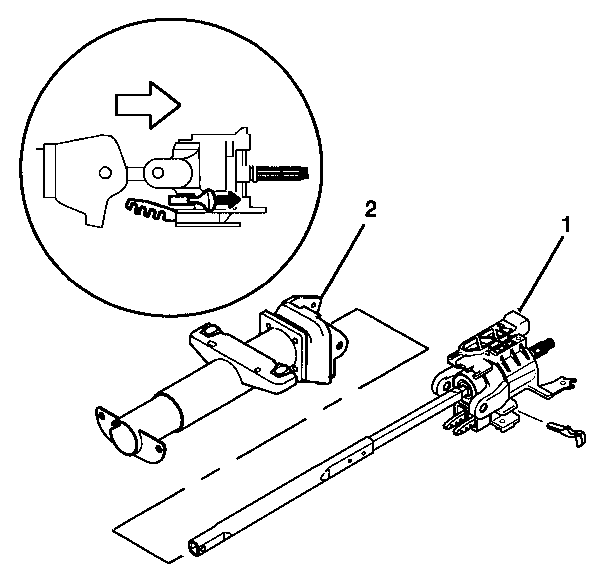 2

1