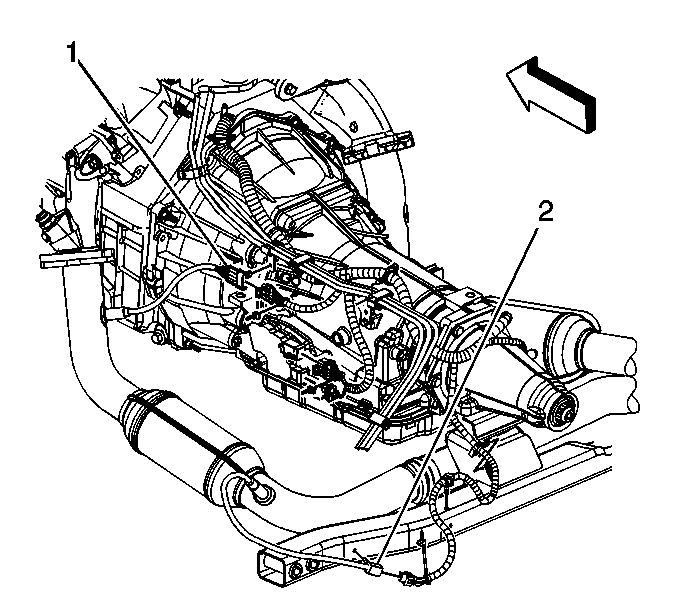 1

2