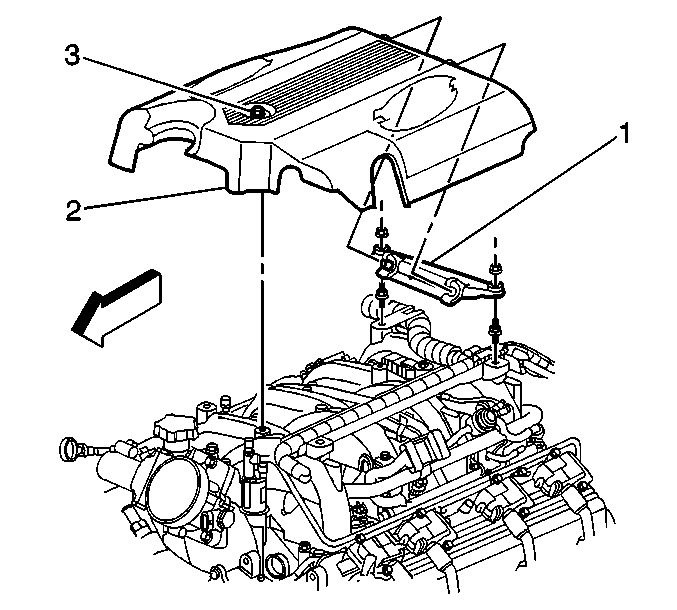 3
1
2