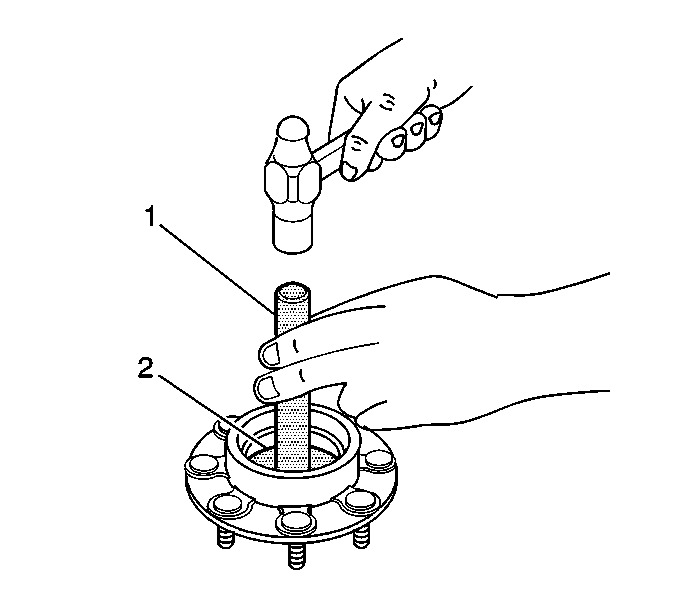 1
2