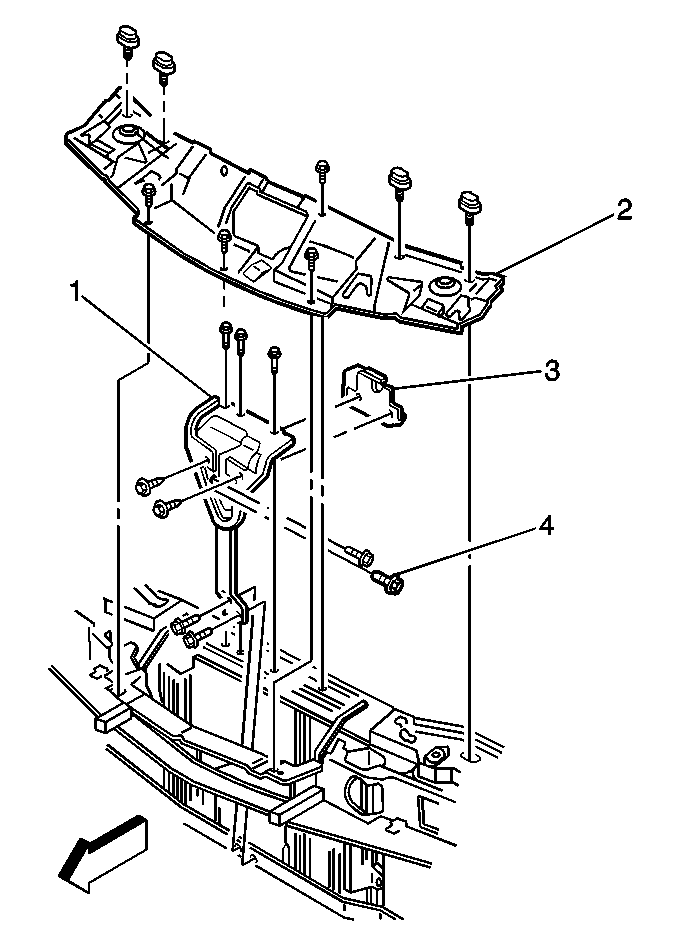 2
1
3
4