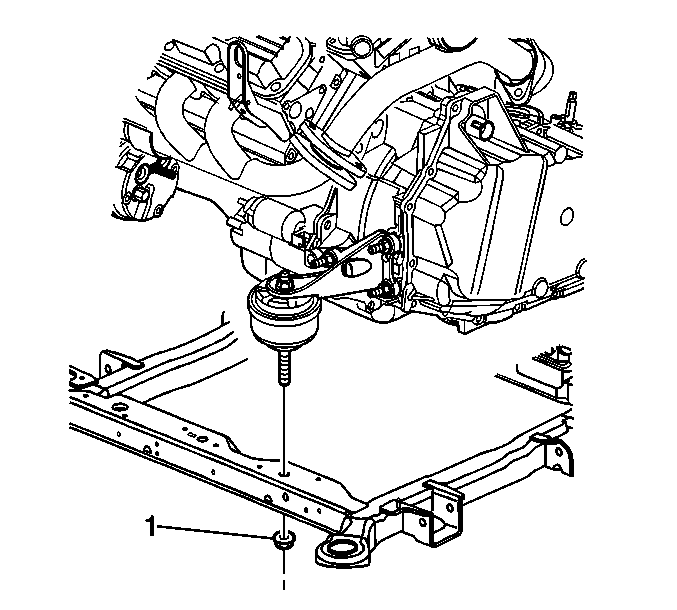 1