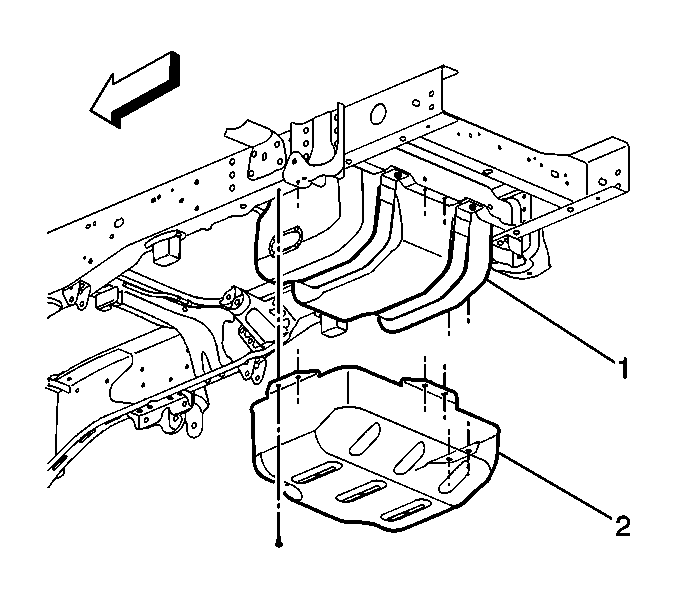 1
2