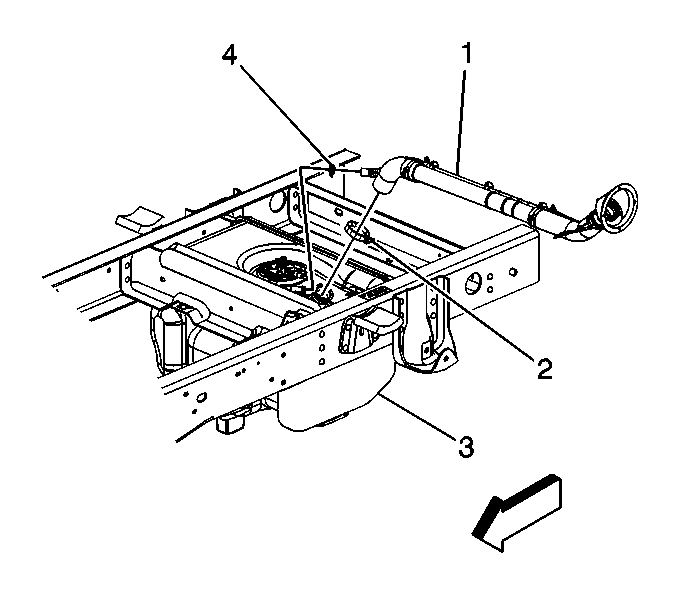 4
1
2
3