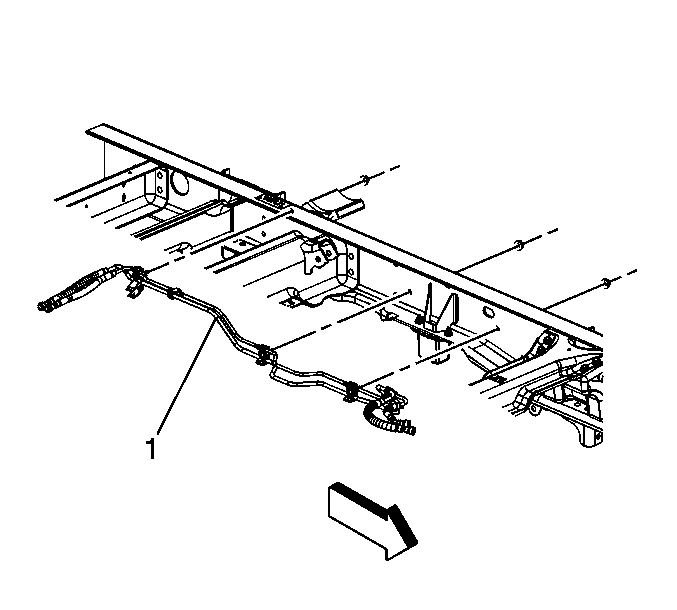 1