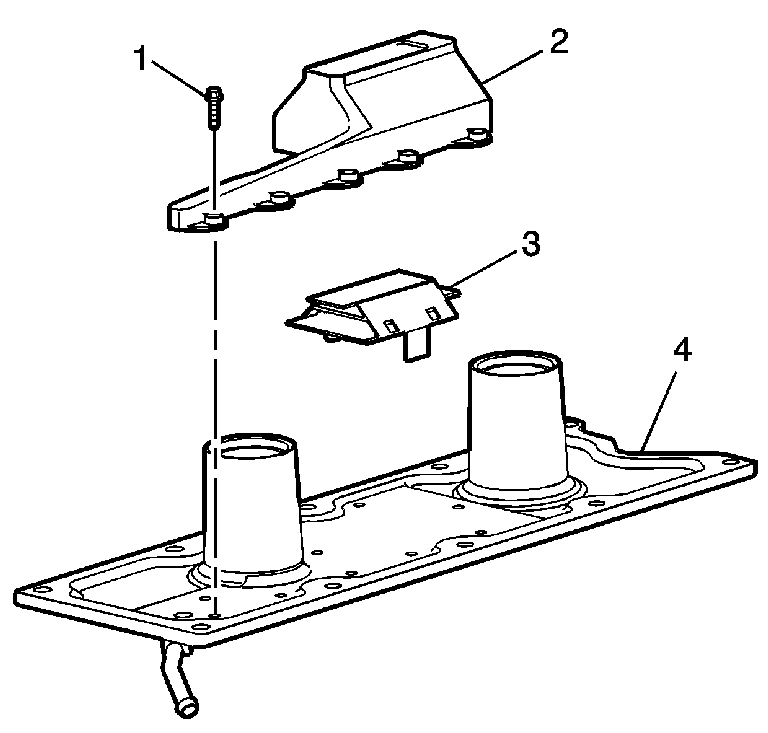 1
2
3
4