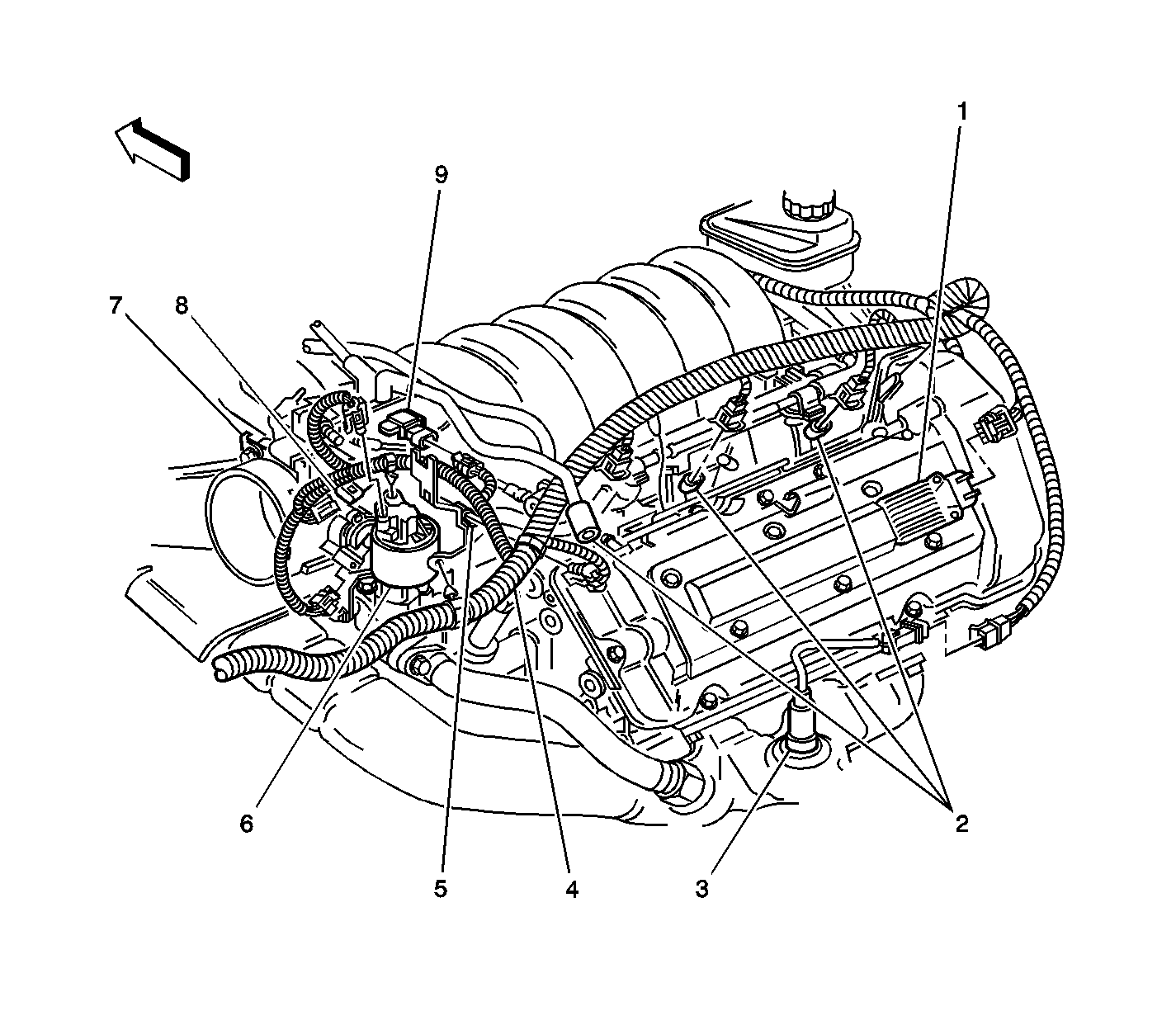 1
9
7
8
6
5
4
3
2