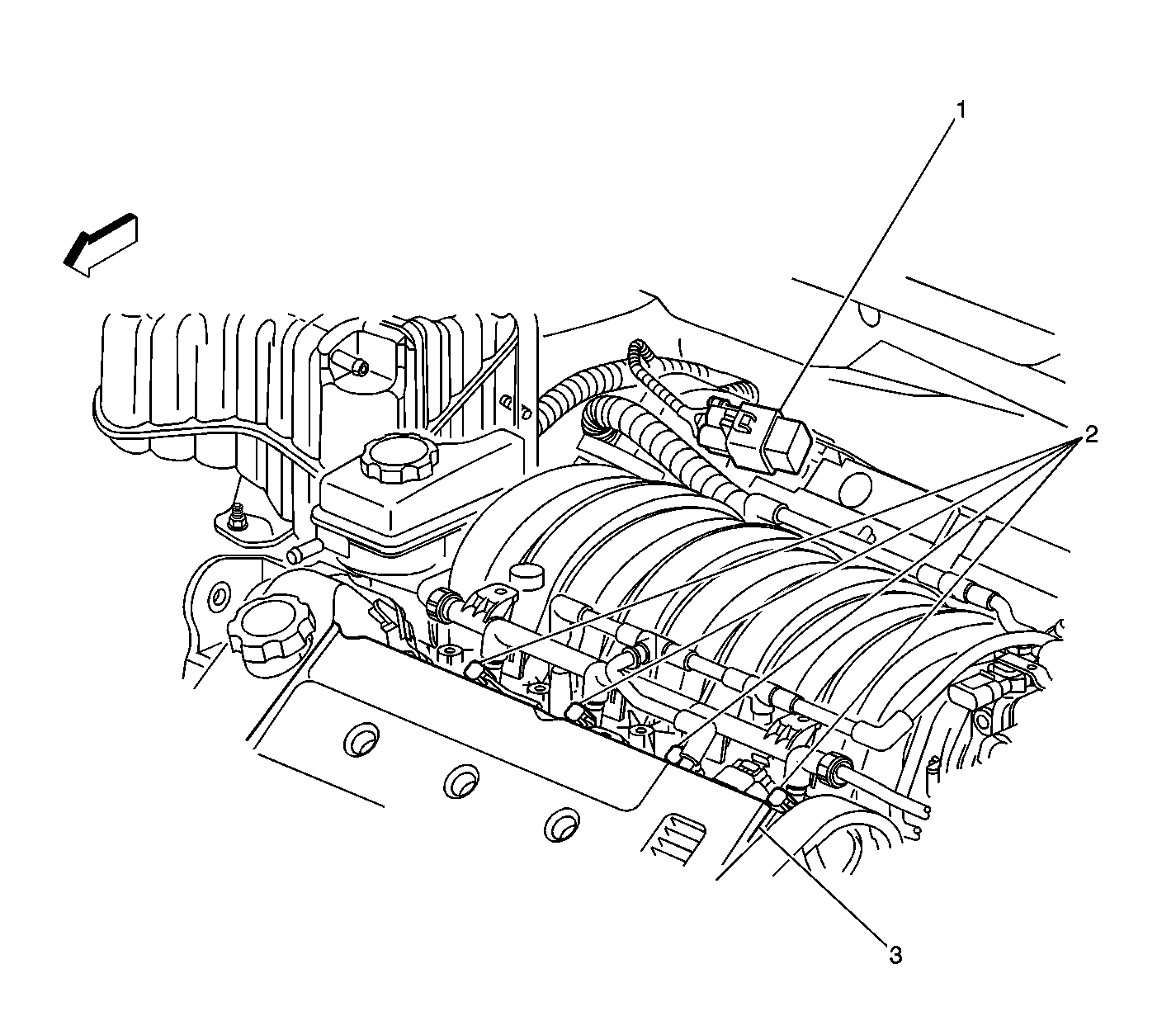 1
2
3