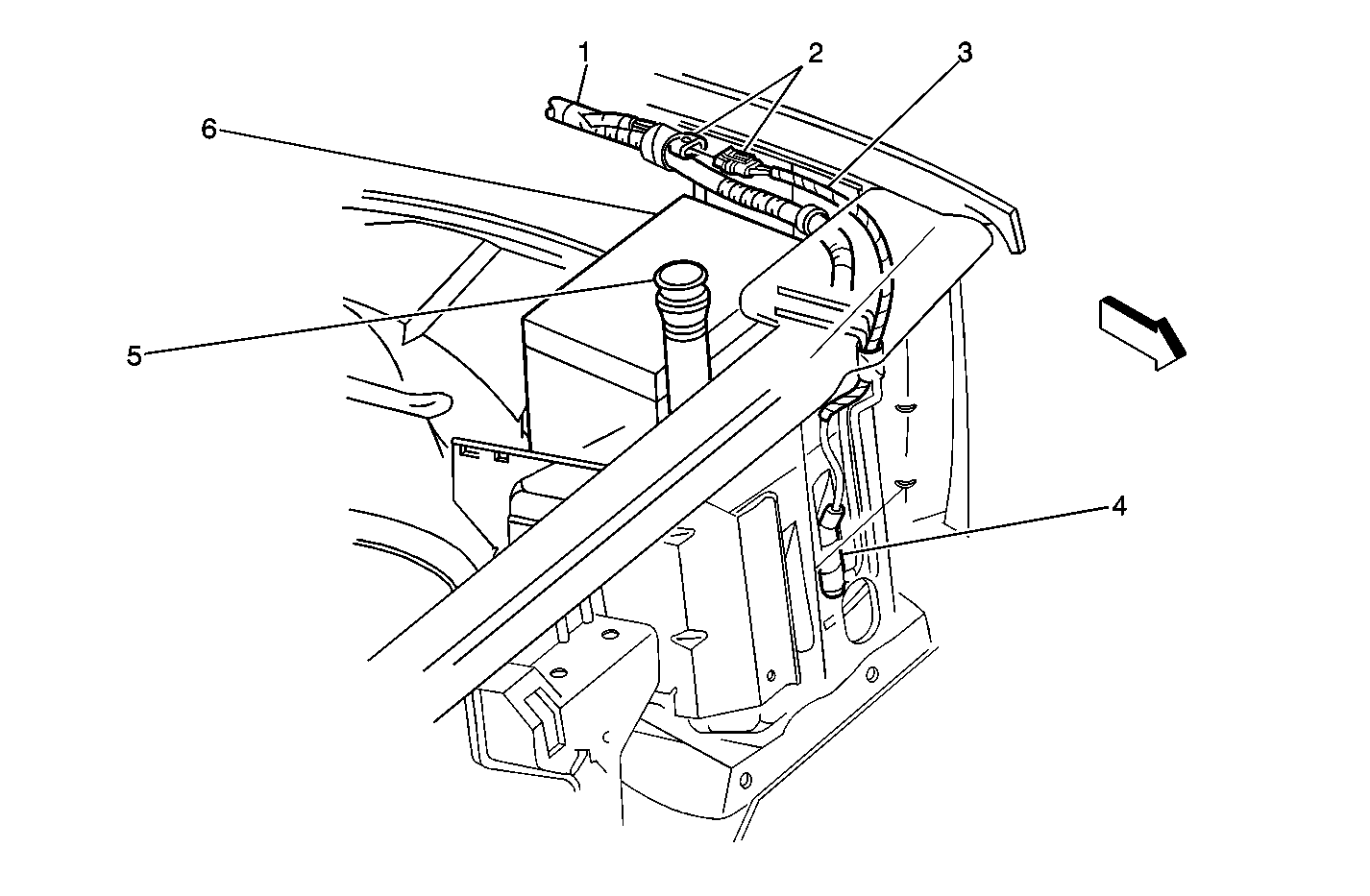 1
2
3
6
5
4