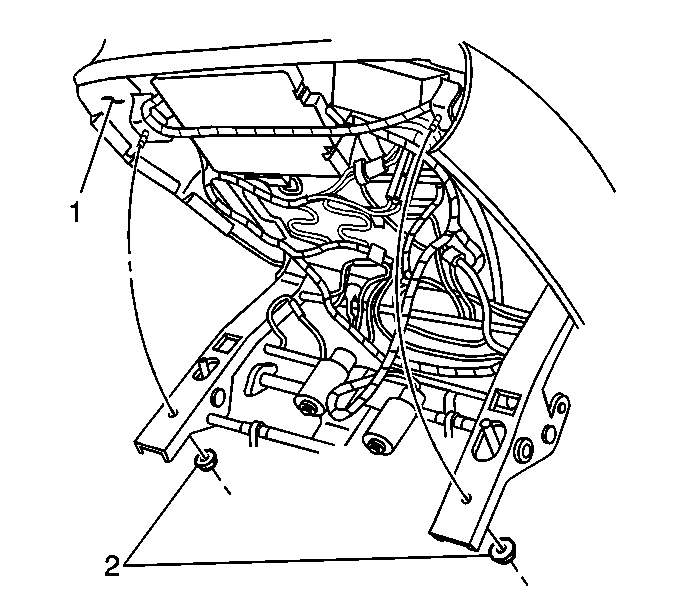 1
2