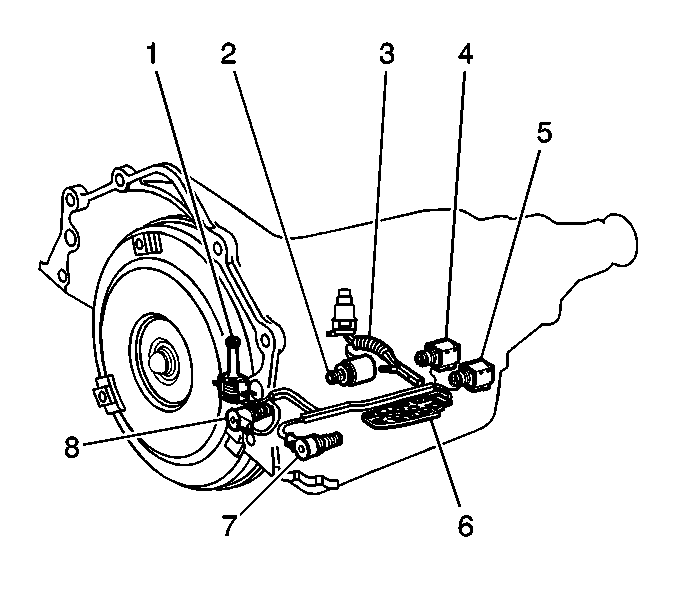 1
2
3
4
5
8
7
6