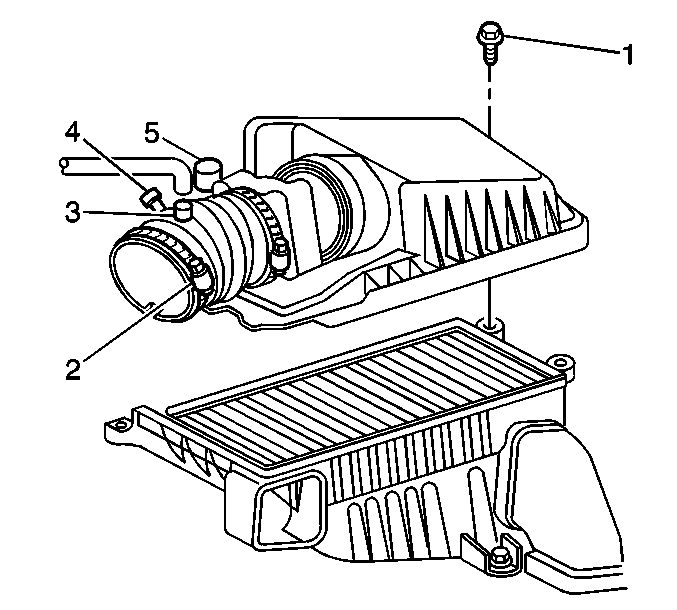 1
4
5
3
2