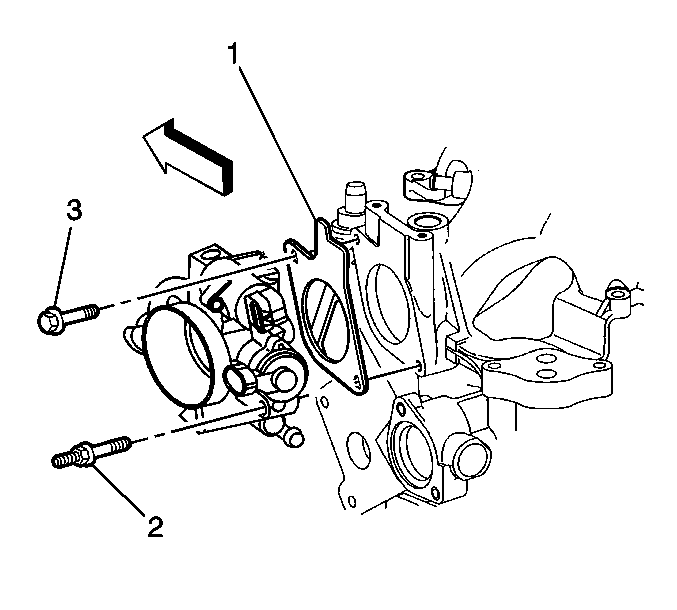 1
3
2