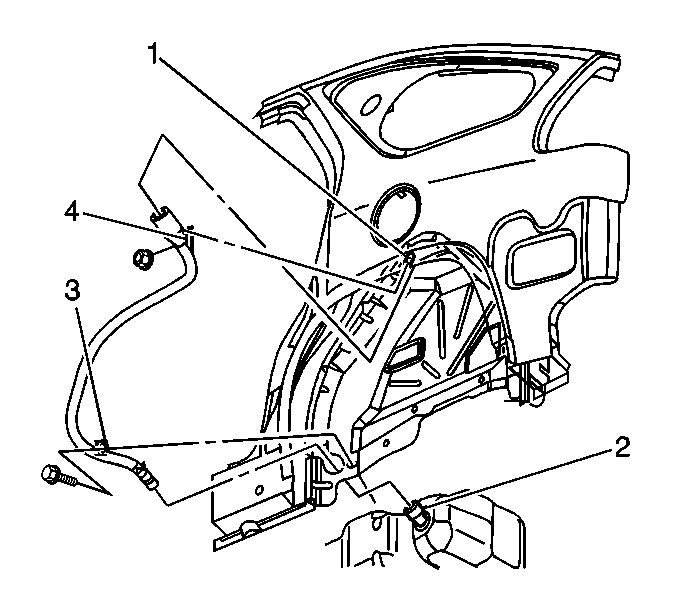 1
4
3
2