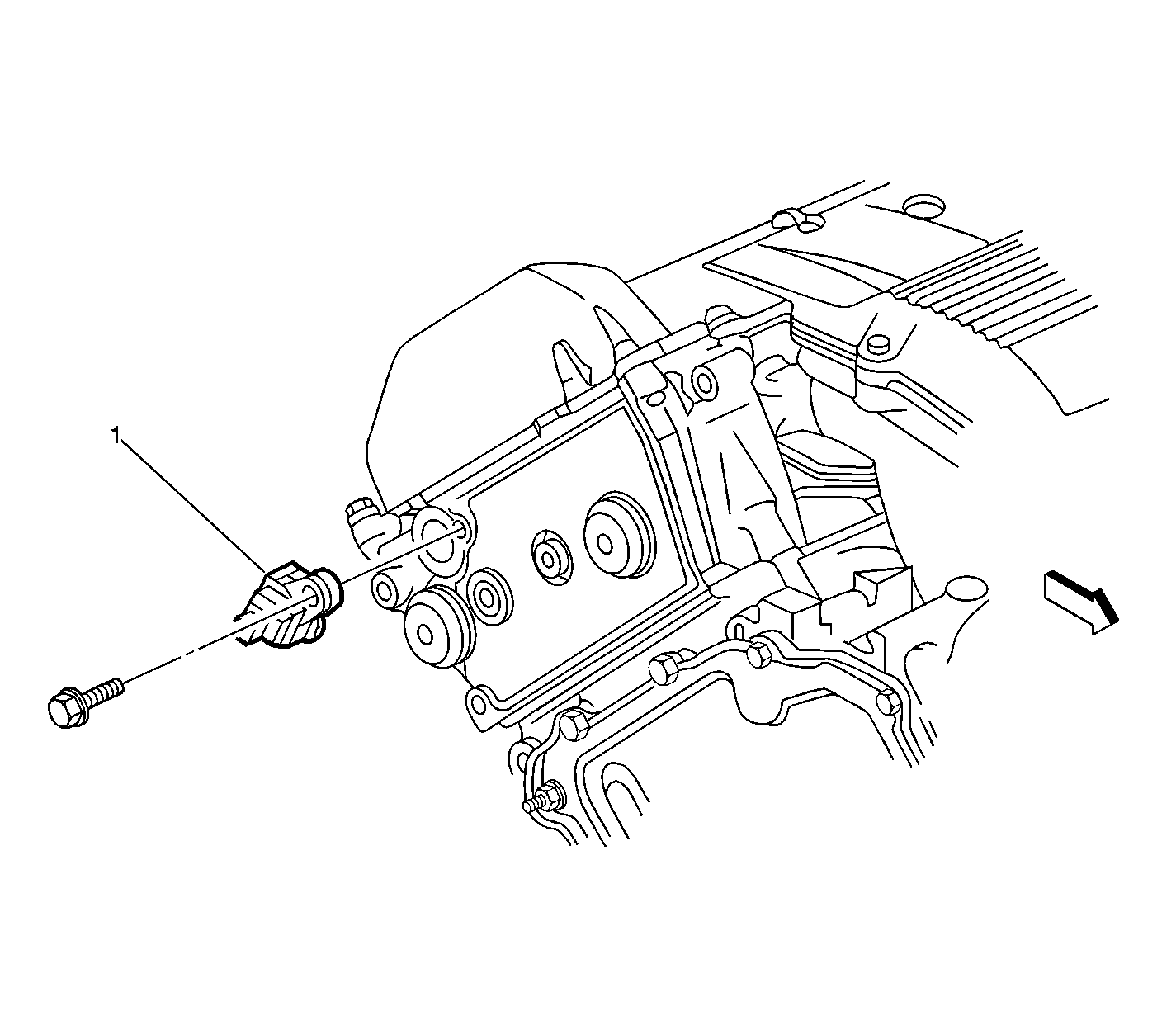 1