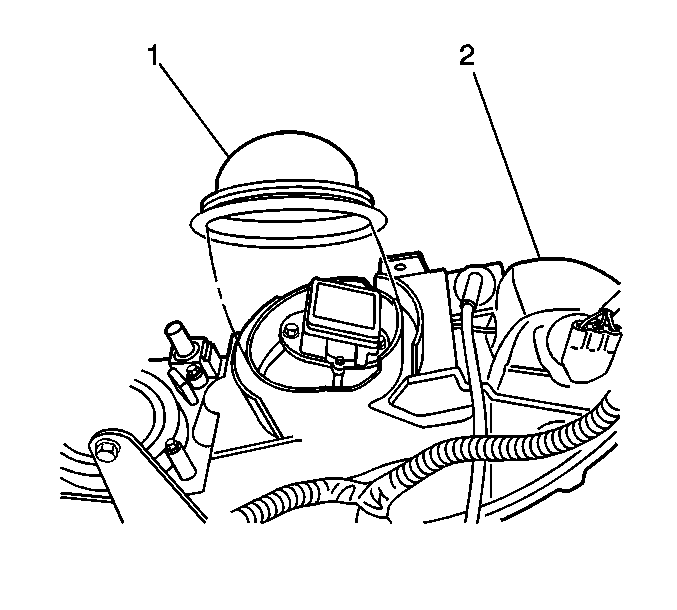 1

2