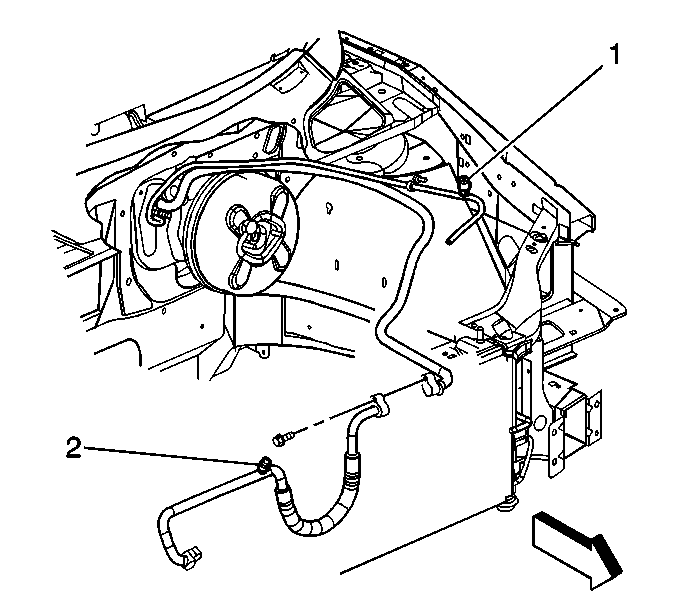 1
2