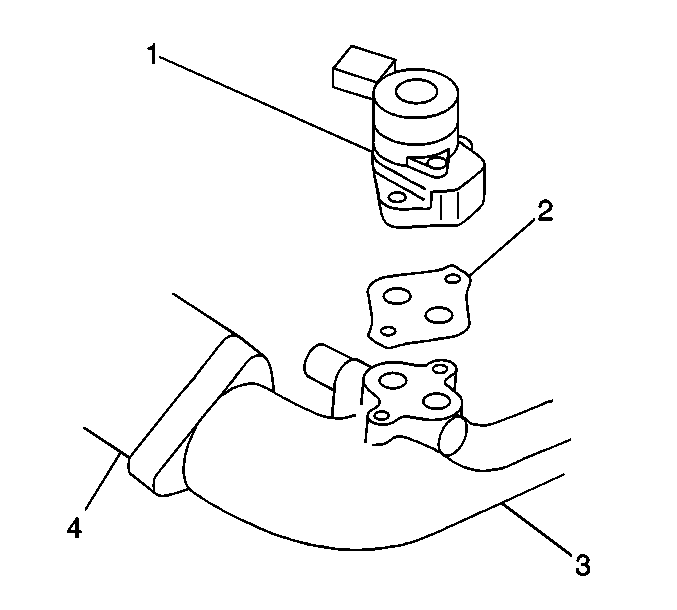 1
2
4
3