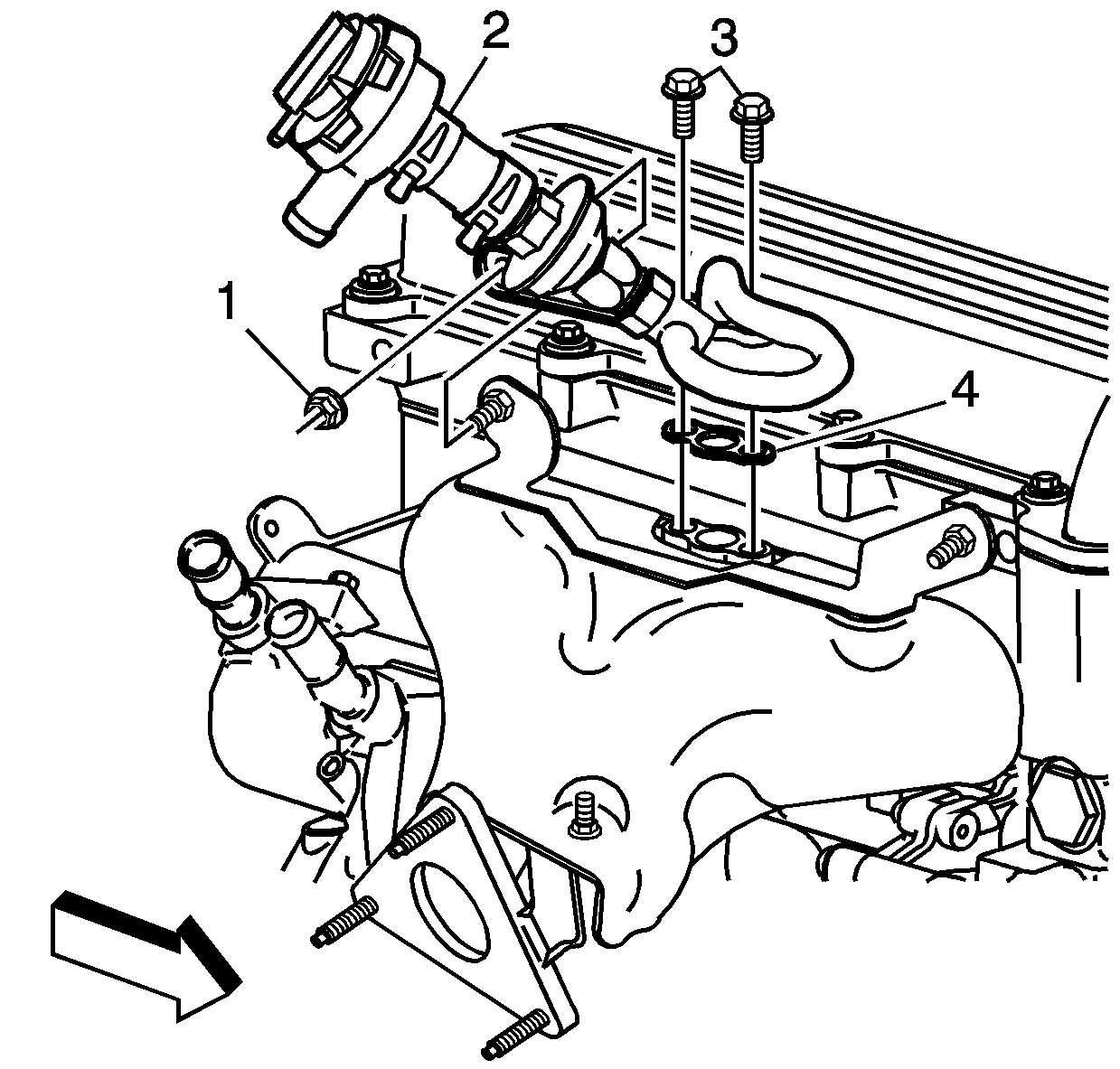 2
3
1
4