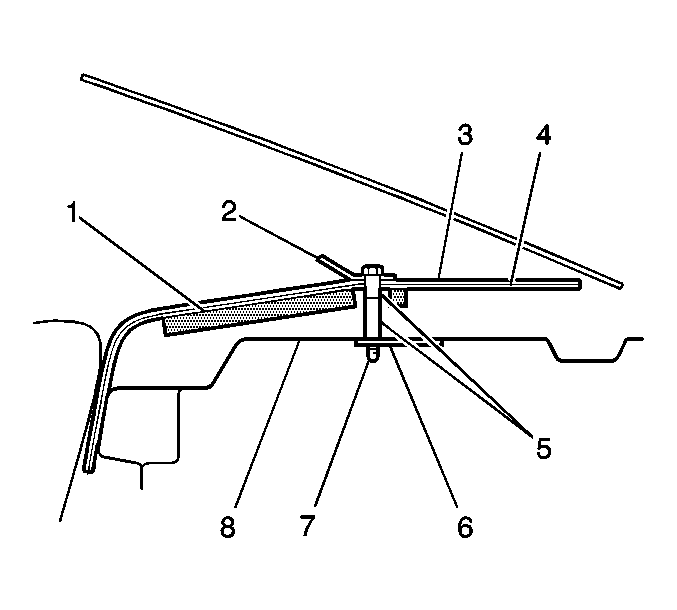 3
4
1
2
5
8
7
6