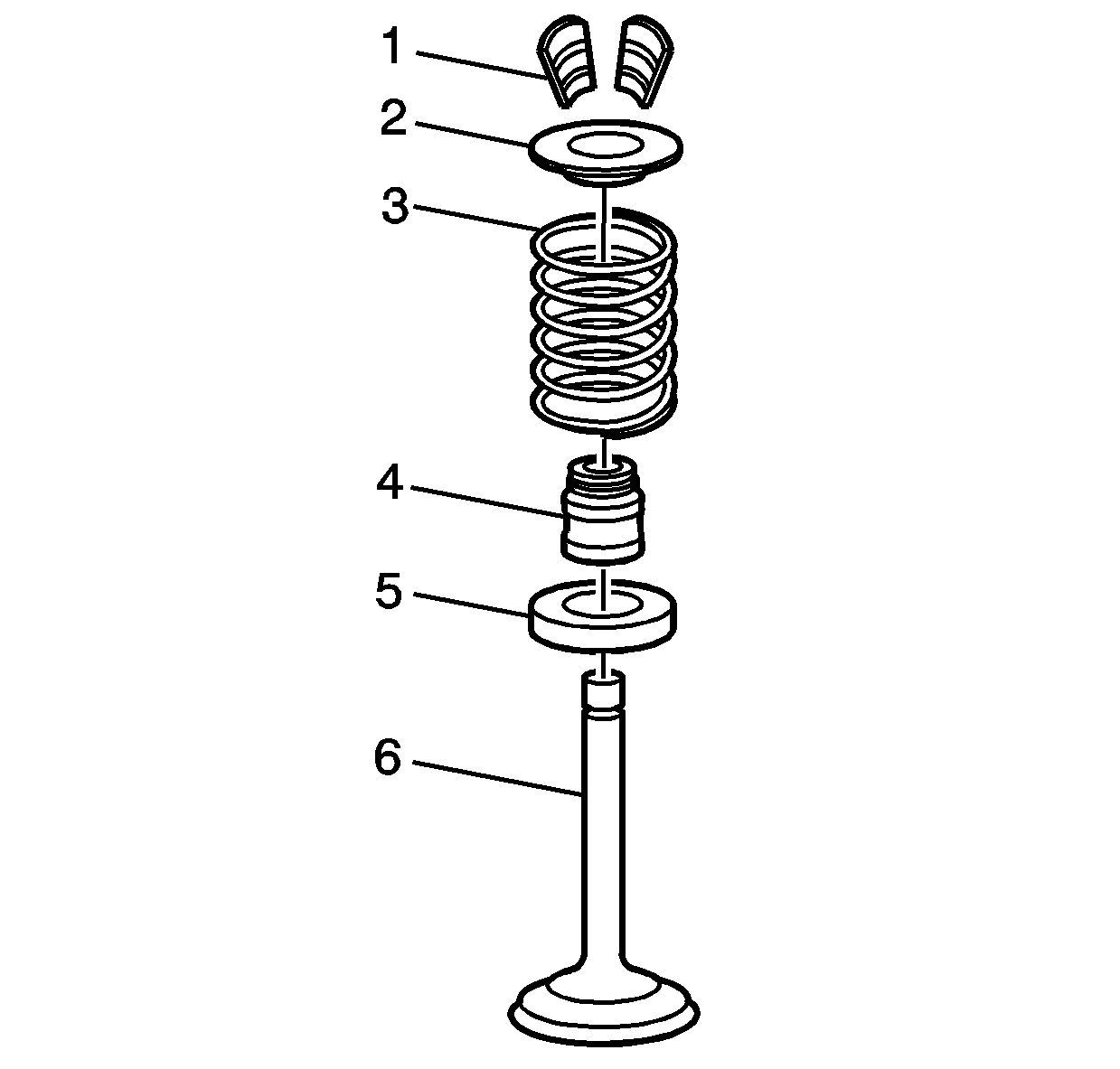 1
2
3
4
5
6