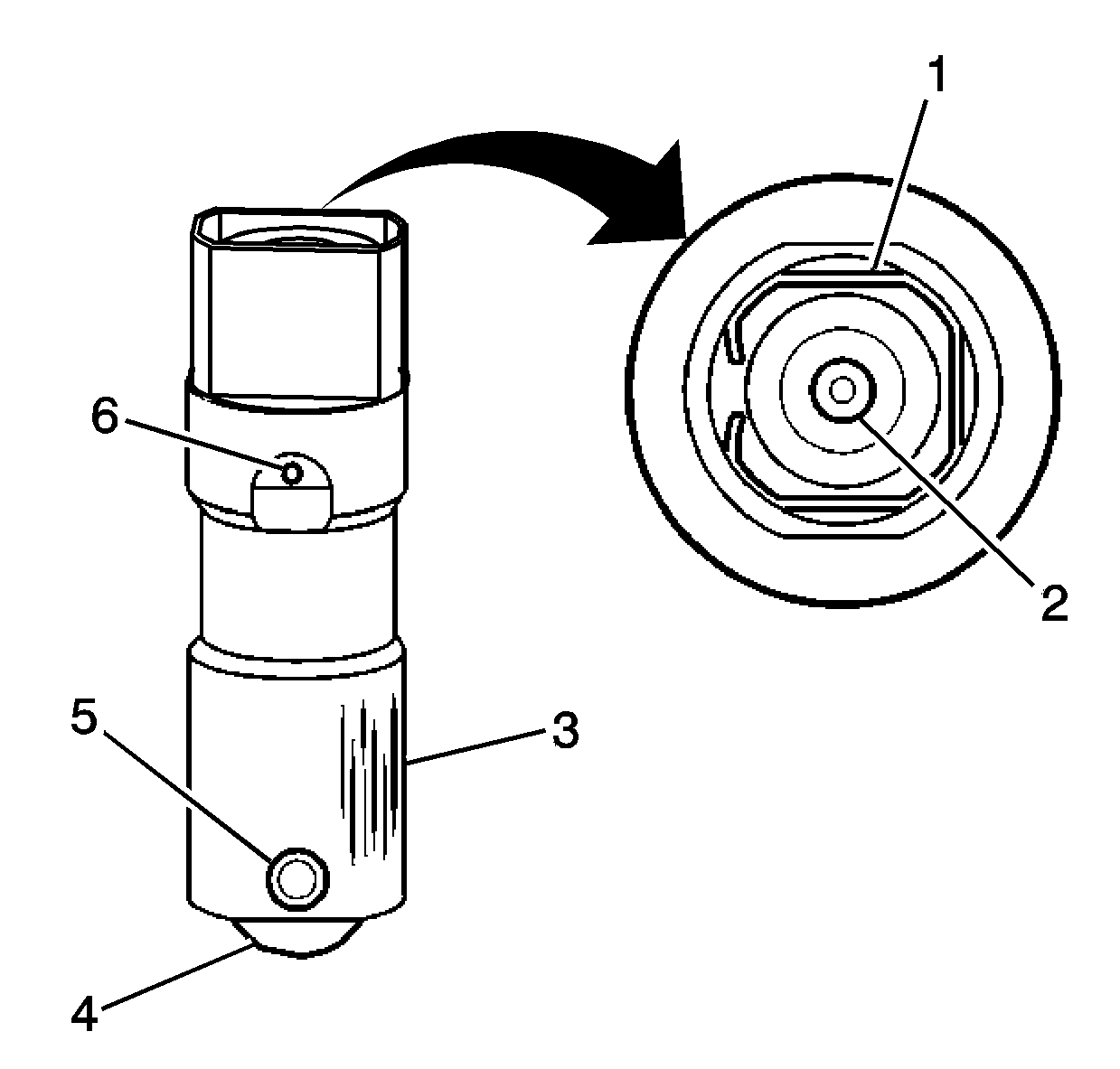 1
6
2
5
3
4