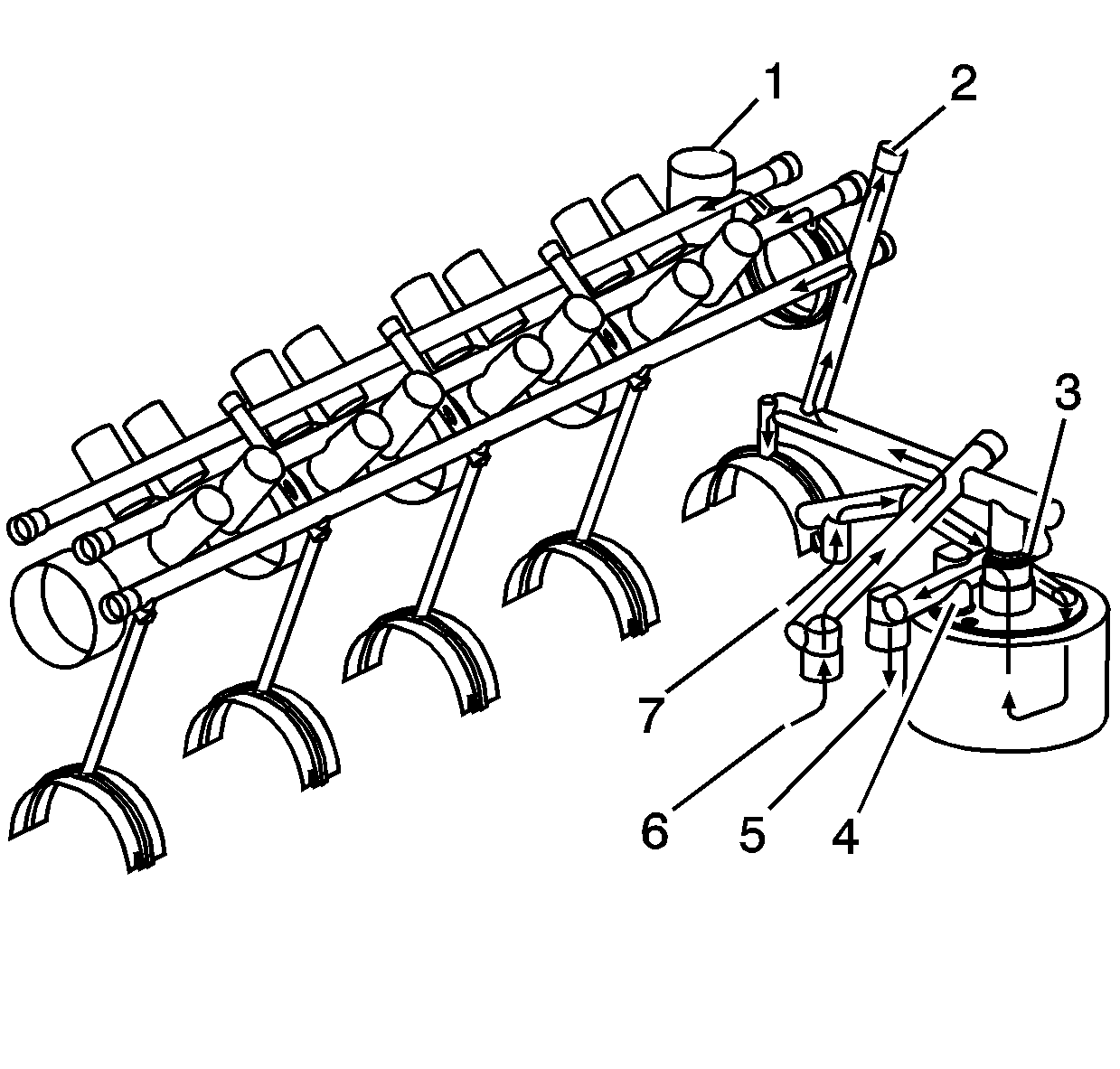 1
2
3
7
6
5
4