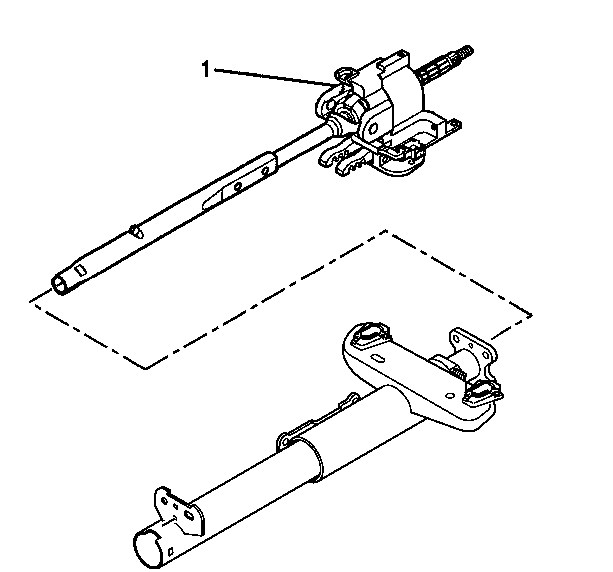 1