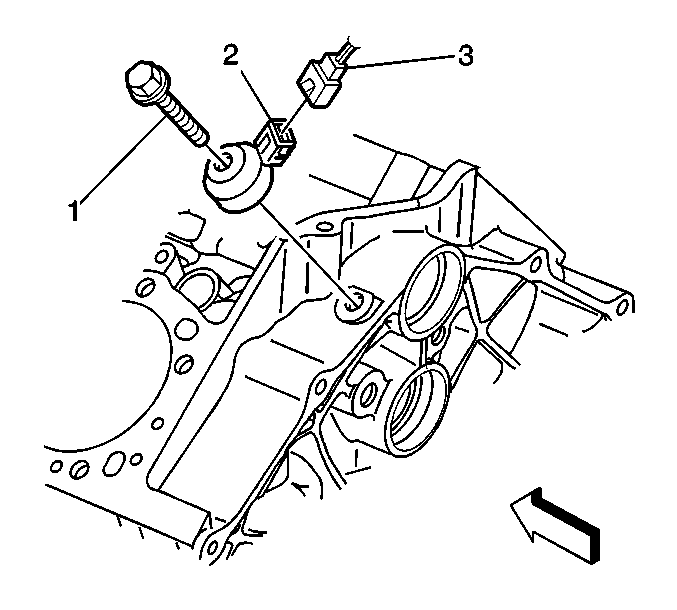 2
3
1