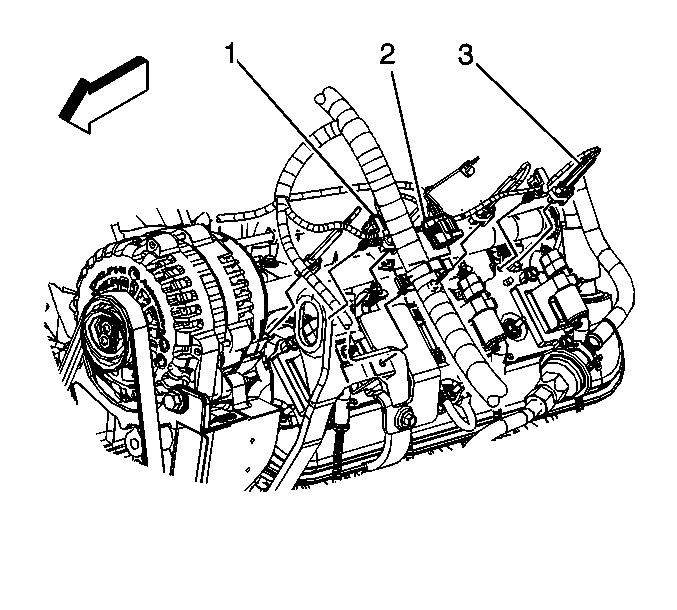 1
2
3