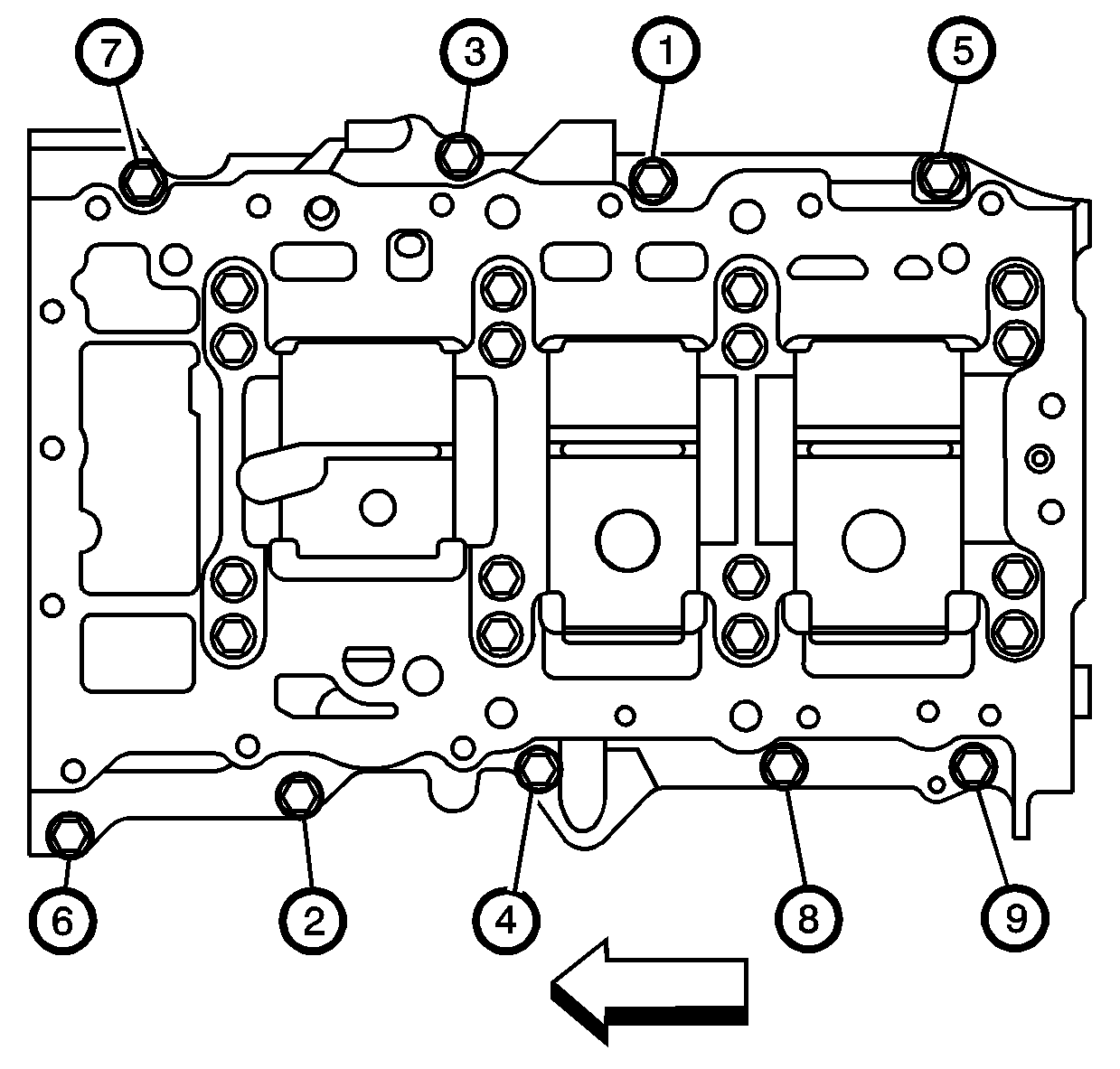 7
3
1
5
6
2
4
8
9