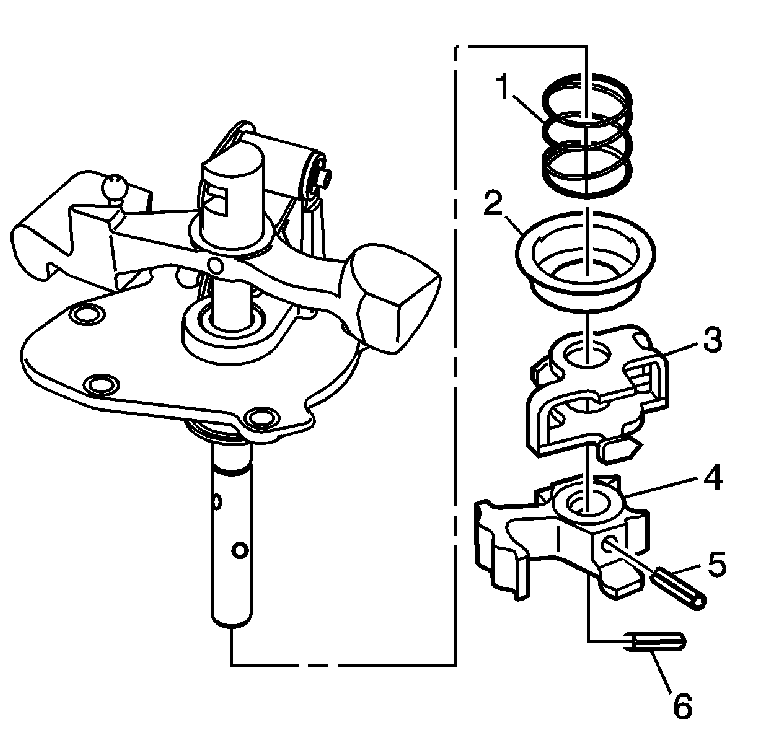 1
2
3
4
5
6