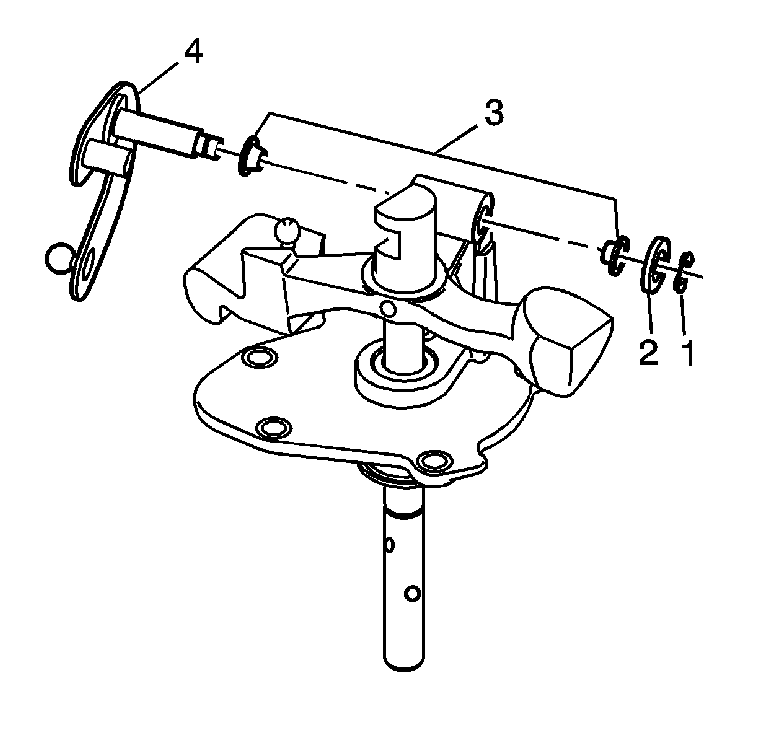 4
3
2
1