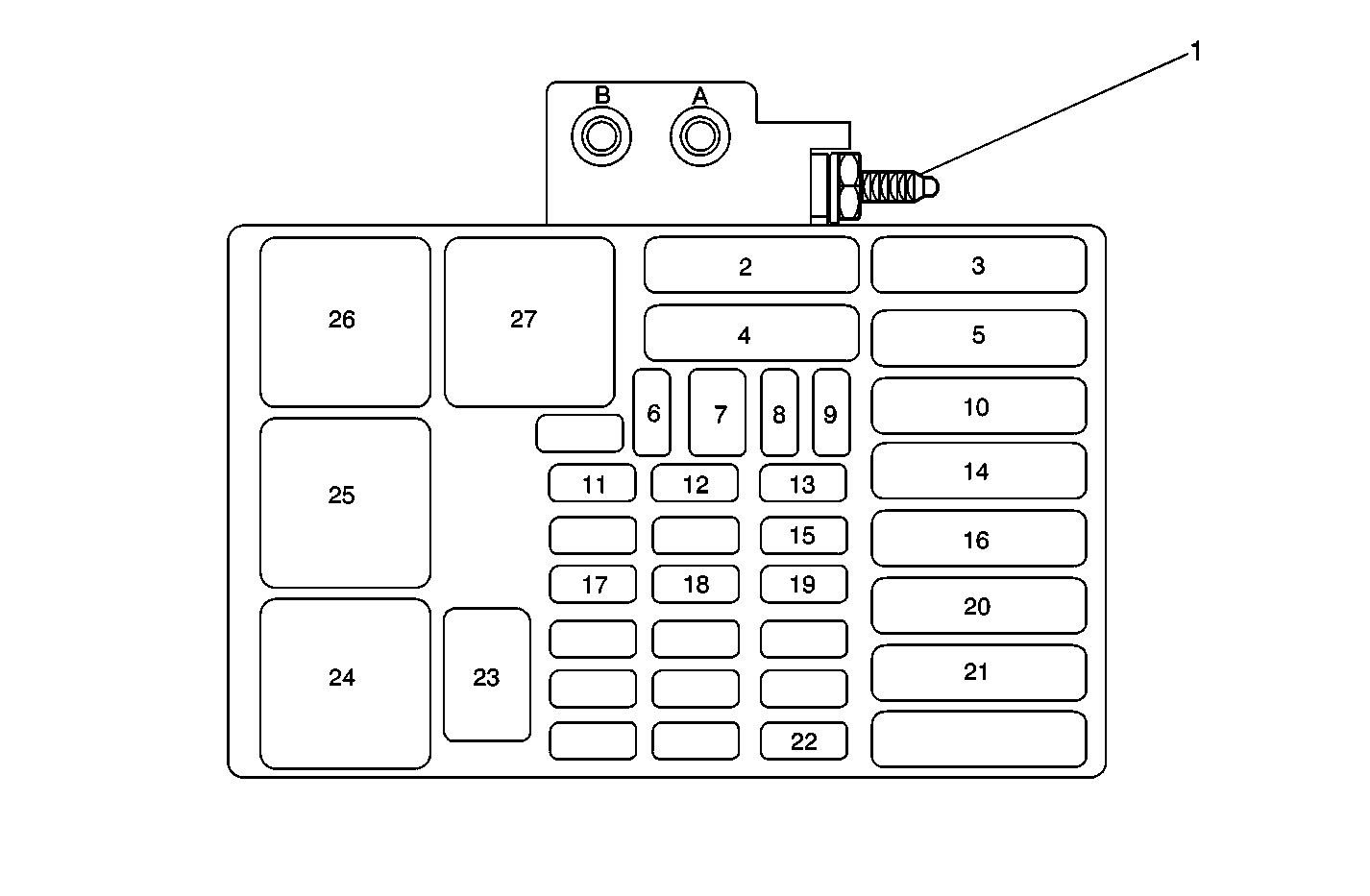 1
B
A
26
27
2
3
4
5
6
7
8
9
10
25
11
12
13
14
15
16
17
18
19
20
24
23
21
22