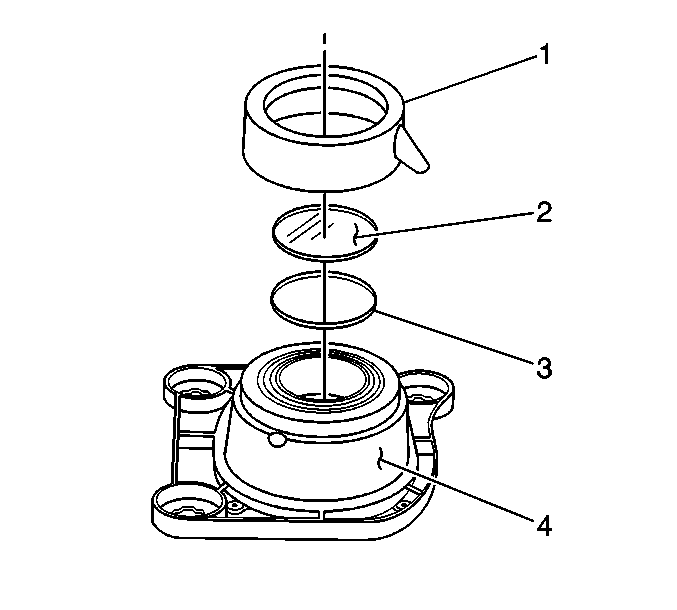 1
2
3
4