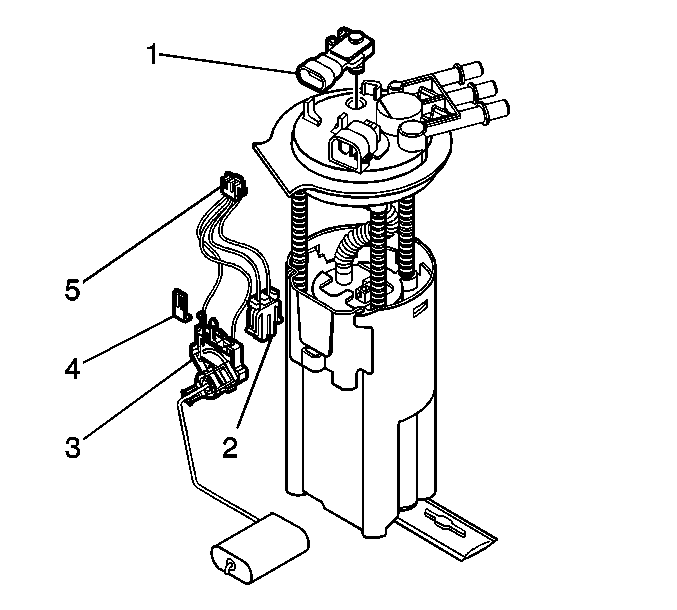 1
5
4
3
2