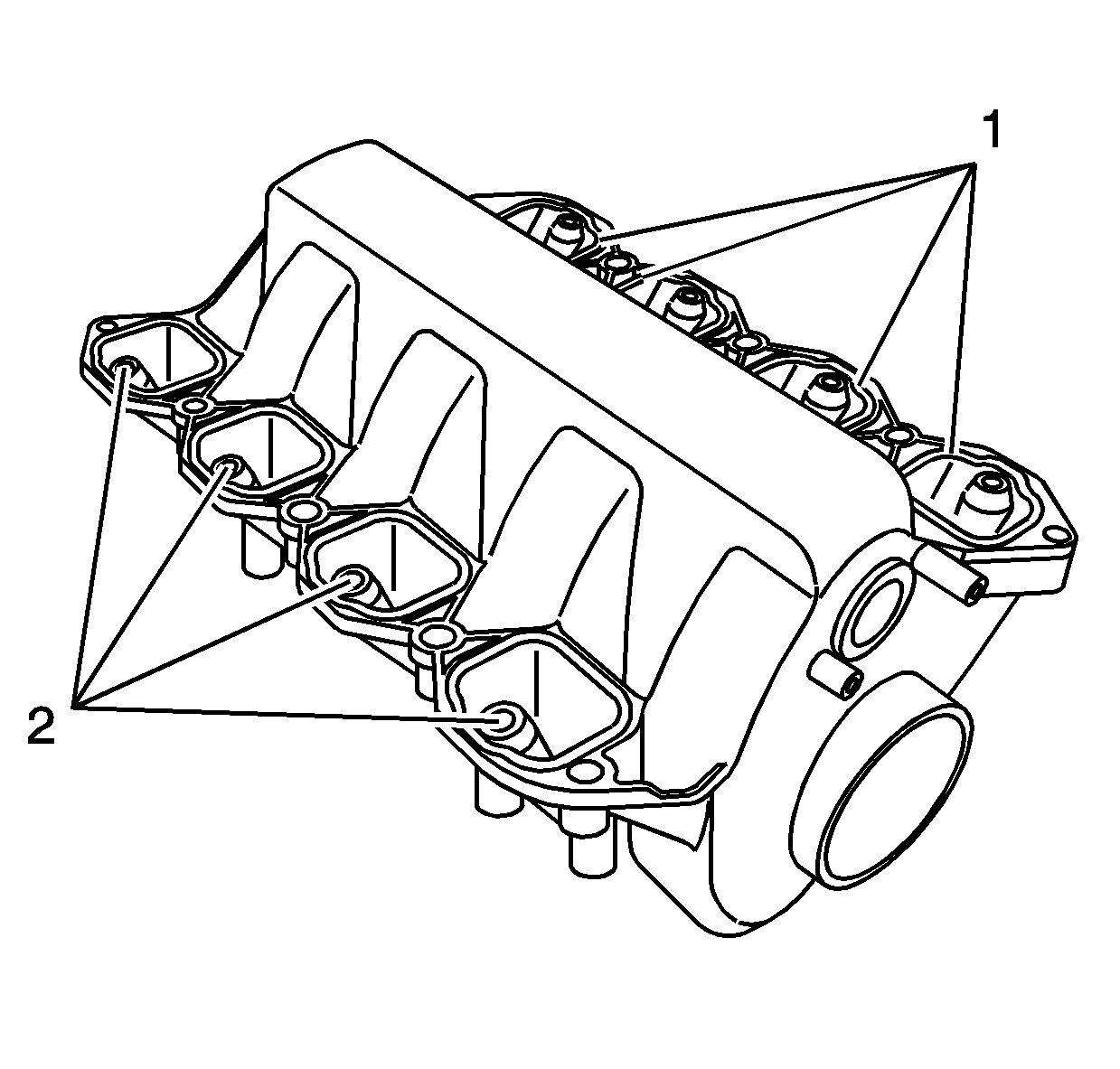 1
2