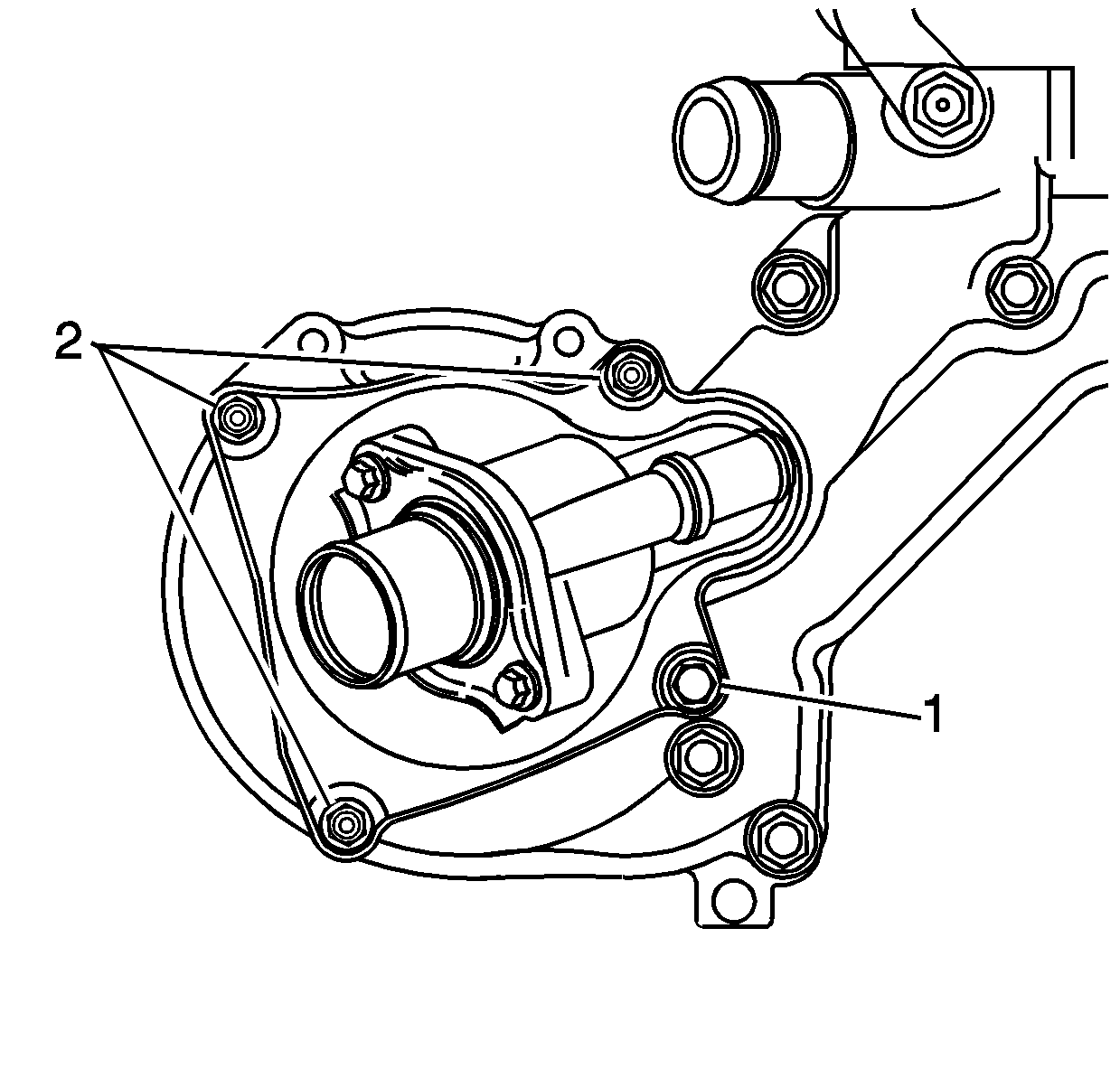 2
1