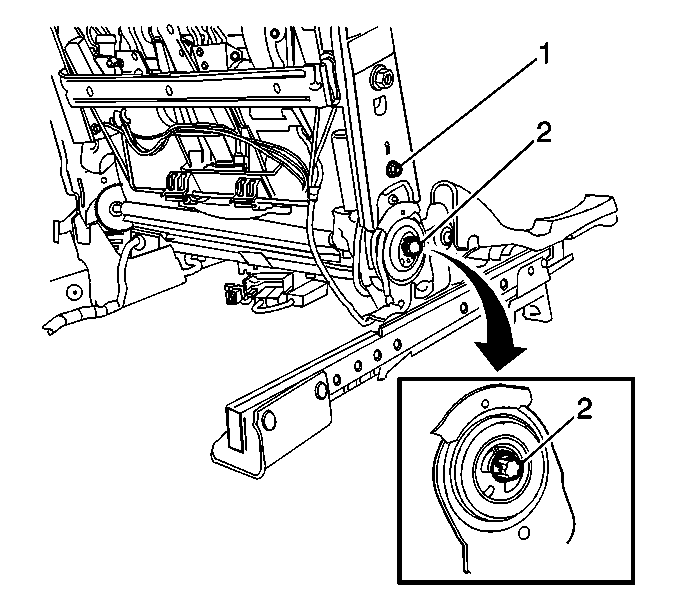 1
2
2