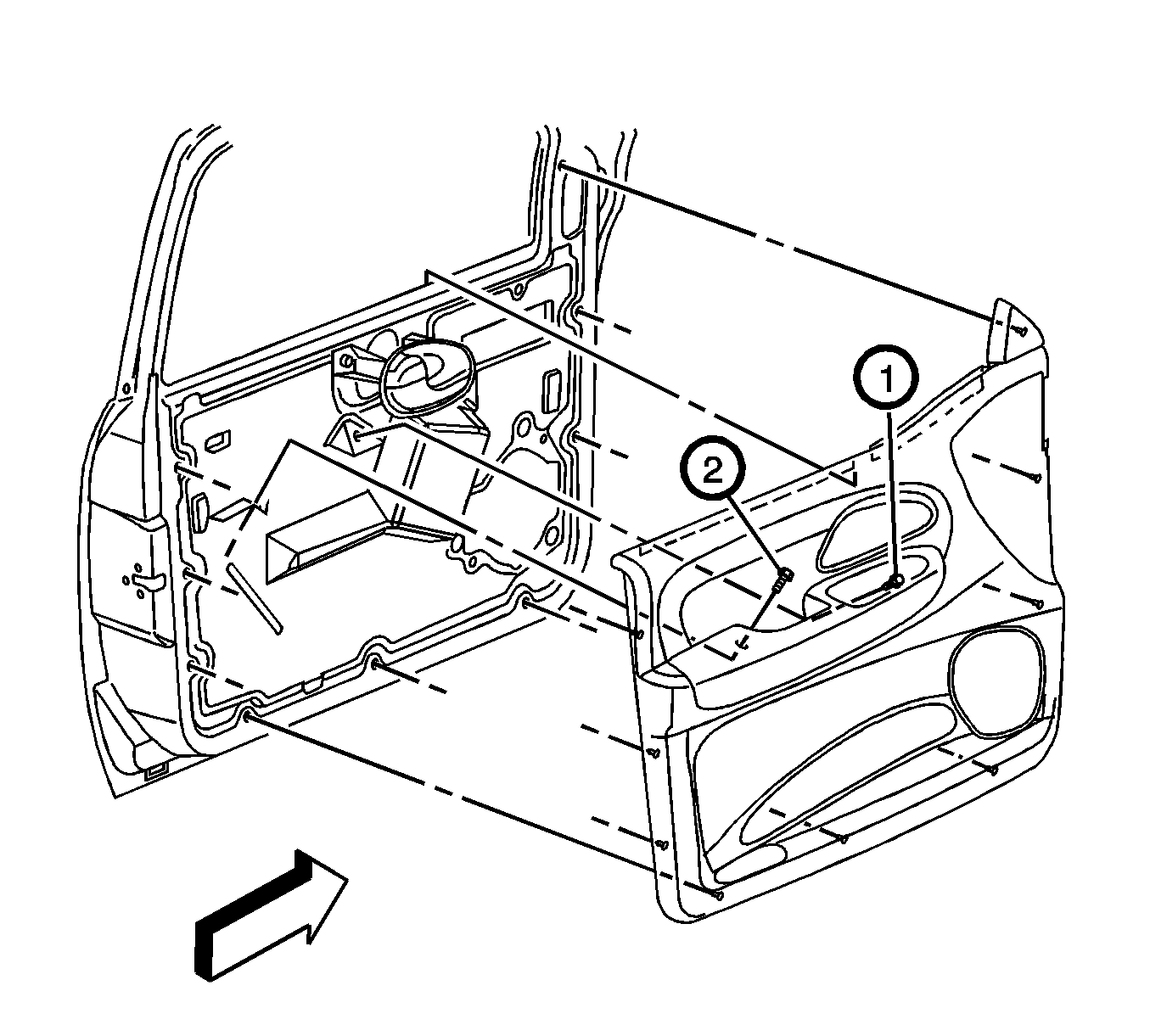 1
2