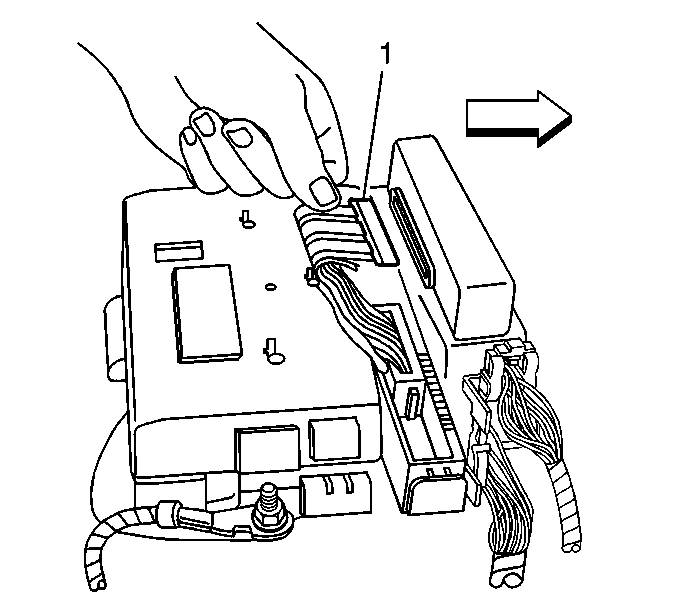 1